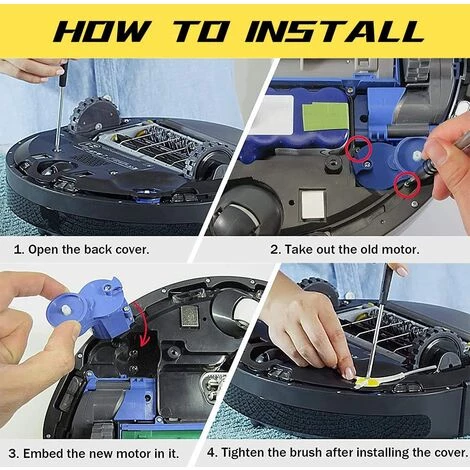 HOW TO INSTALL

1. Open the back cover.

2. Take out the old motor.

3. Embed the new motor in it.

4. Tighten the brush after installing the cover.