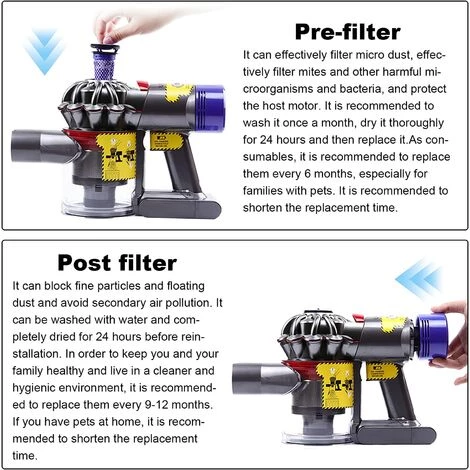 Pre-filter

It can effectively filter micro dust, effectively filter mites and other harmful microorganisms and bacteria, and protect the host motor. It is recommended to wash it once a month, dry it thoroughly for 24 hours and then replace it.As consumables, it is recommended to replace them every 6 months, especially for families with pets. It is recommended to shorten the replacement time.

Post filter

It can block fine particles and floating dust and avoid secondary air pollution. It can be washed with water and completely dried for 24 hours before reinstallation. In order to keep you and your family healthy and live in a cleaner and hygienic environment, it is recommended to replace them every 9-12 months. If you have pets at home, it is recommended to shorten the replacement time.