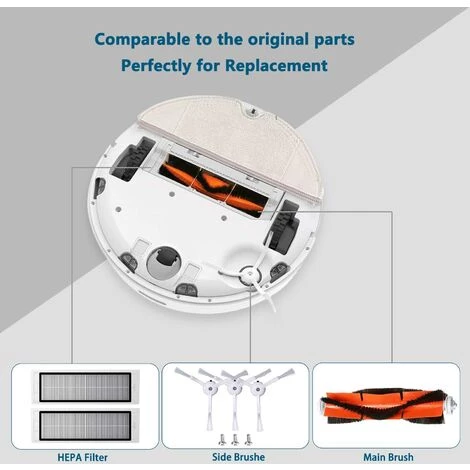 Comparable to the original parts
Perfectly for Replacement

HEPA Filter

Side Brushe

Main Brush