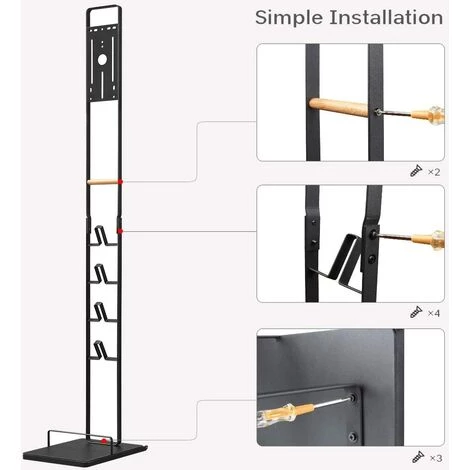 Simple Installation

×2

×4

×3