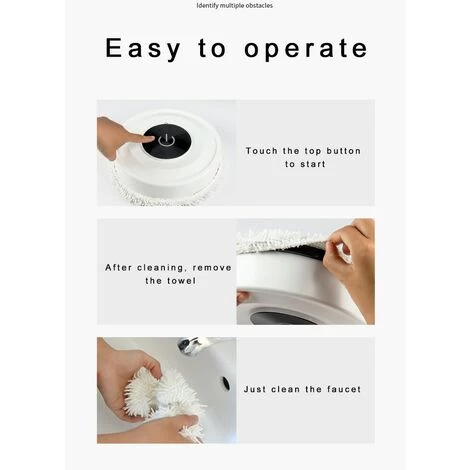 Identify multiple obstacles

Easy to operate

Touch the top button to start

After cleaning, remove the towel

Just clean the faucet