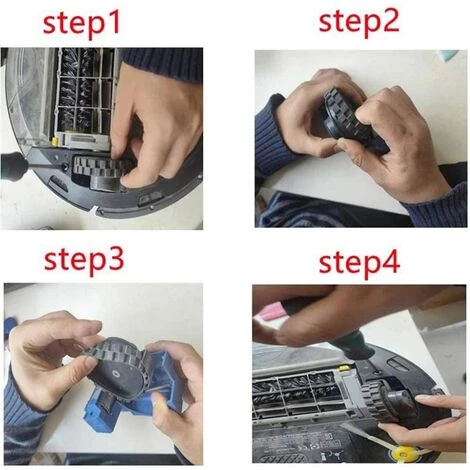 step1

step2

step3

step4