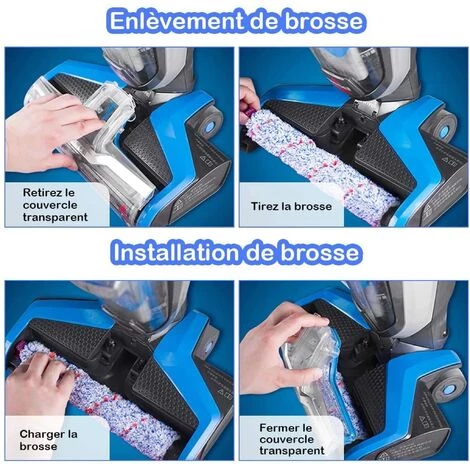 Enlèvement de brosse

Retirez le couvercle transparent

Tirez la brosse

Installation de brosse

Charger la brosse

Fermer le couvercle transparent