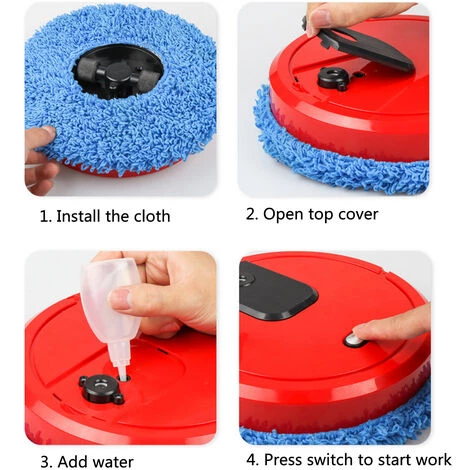 1. Install the cloth

2. Open top cover

3. Add water

4. Press switch to start work